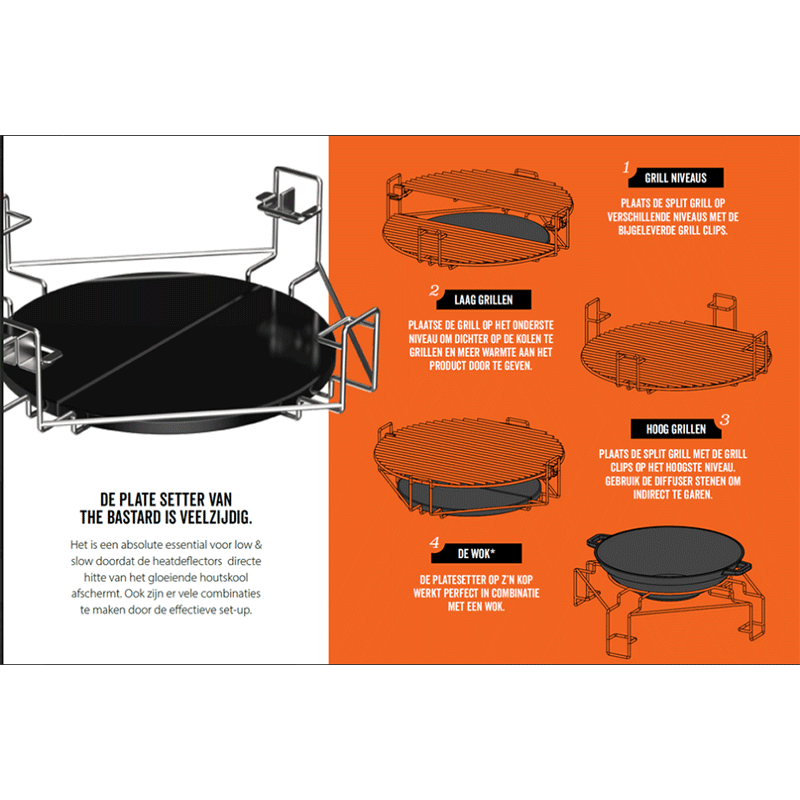 DE PLATE SETTER VAN THE BASTARD IS VEELZIJDIG.

Het is een absolute essential voor low & slow doordat de heatdeflectors directe hitte van het gloeiende houtskool afschermt. Ook zijn er vele combinaties te maken door de effectieve set-up.

1 GRILL NIVEAUS

PLAATS DE SPLIT GRILL OP VERSCHILLENDE NIVEAUS MET DE BIJGELEVERDE GRILL CLIPS.

2 LAAG GRILLEN

PLAATSE DE GRILL OP HET ONDERSTE NIVEAU OM DICHTER OP DE KOLEN TE GRILLEN EN MEER WARMTE AAN HET PRODUCT DOOR TE GEVEN.

HOOG GRILLEN 3

PLAATS DE SPLIT GRILL MET DE GRILL CLIPS OP HET HOOGSTE NIVEAU. GEBRUIK DE DIFFUSER STENEN OM INDIRECT TE GAREN.

4 DE WOK*

DE PLATESETTER OP Z'N KOP WERKT PERFECT IN COMBINATIE MET EEN WOK.