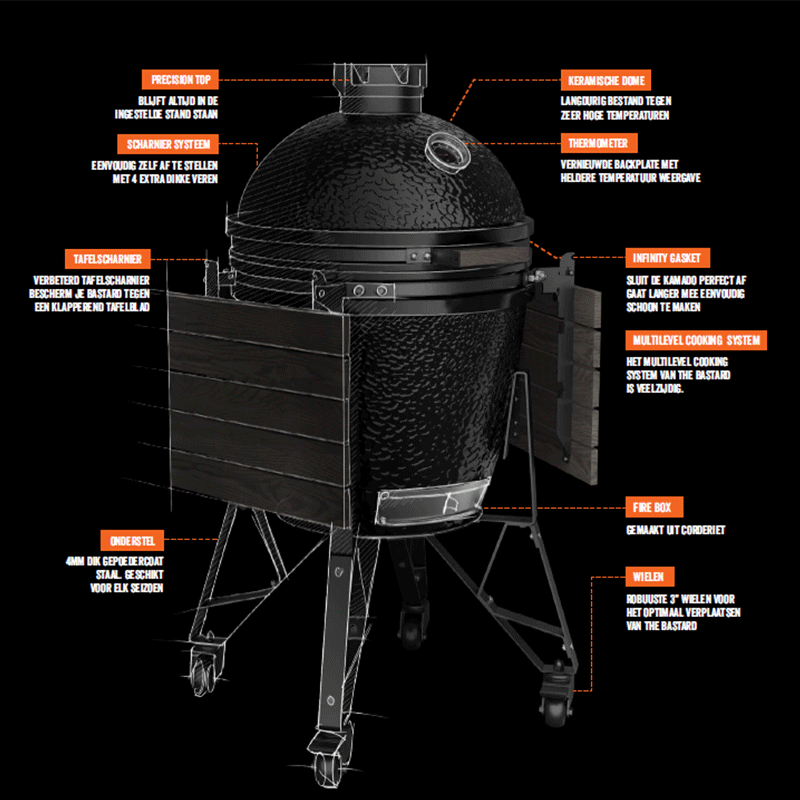 PRECISION TOP

BLIJFT ALTIJD IN DE INGESTELDE STAND STAAN

SCHARNIER SYSTEEM

EENVOUDIG ZELF AF TE STELLEN MET 4 EXTRA DIKKE VEREN

TAFELSCHARNIER

VERBETERD TAFELSCHARNIER BESCHERM JE BASTARD TEGEN EEN KLAPPEREND TAFELBLAD

ONDERSTEL

4MM DIK GEPOEDERCOAT STAAL. GESCHIKT VOOR ELK SEIZOEN

KERAMISCHE DOME

LANGDURIG BESTAND TEGEN ZEER HOGE TEMPERATUREN

THERMOMETER

VERNIEUWDE BACKPLATE MET HELDERE TEMPERATUUR WEERGAVE

INFINITY GASKET

SLUIT DE KAMADO PERFECT AF GAAT LANGER MEE EENVOUDIG SCHOON TE MAKEN

MULTILEVEL COOKING SYSTEM

HET MULTILEVEL COOKING SYSTEM VAN THE BASTARD IS VEELZIJDIG.

FIRE BOX

GEMAAKT UIT CORDERIET

WIELEN

ROBUUSTE 3" WIELEN VOOR HET OPTIMAAL VERPLAATSEN VAN THE BASTARD